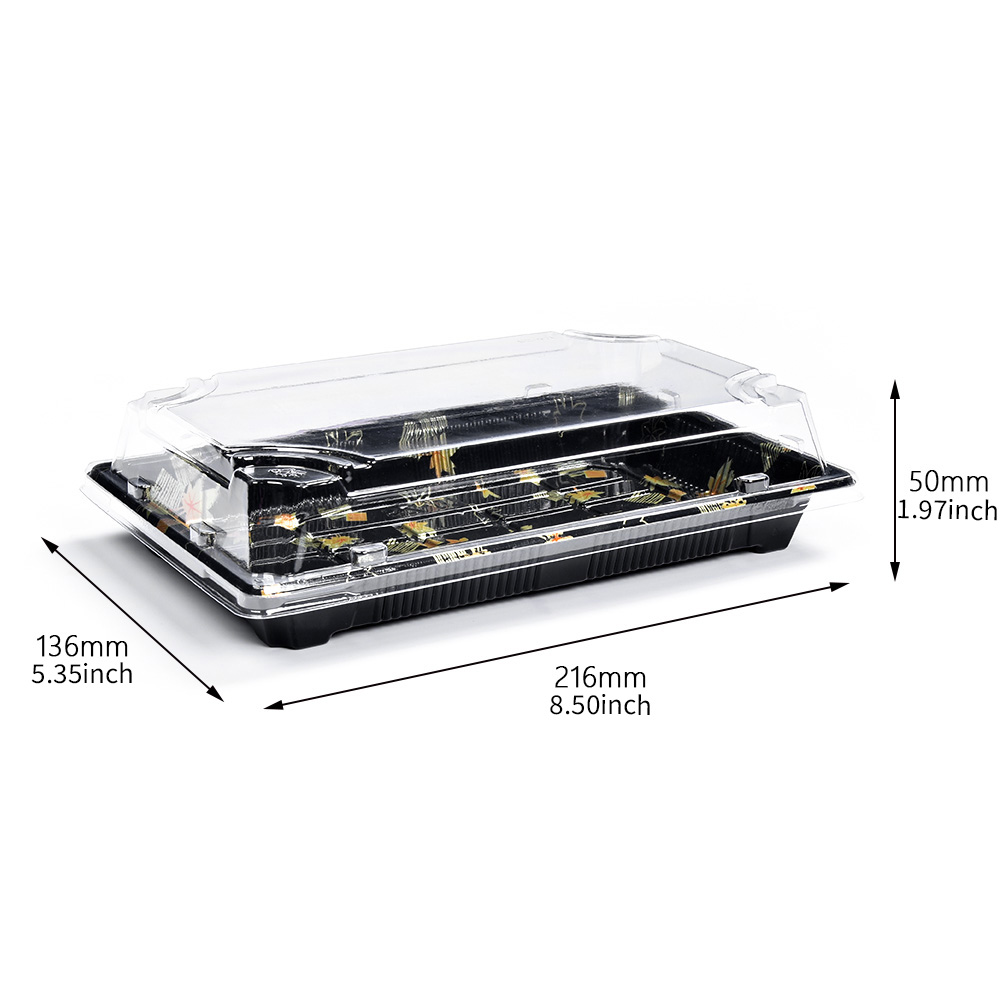 50mm
1.97inch

136mm
5.35inch

216mm
8.50inch