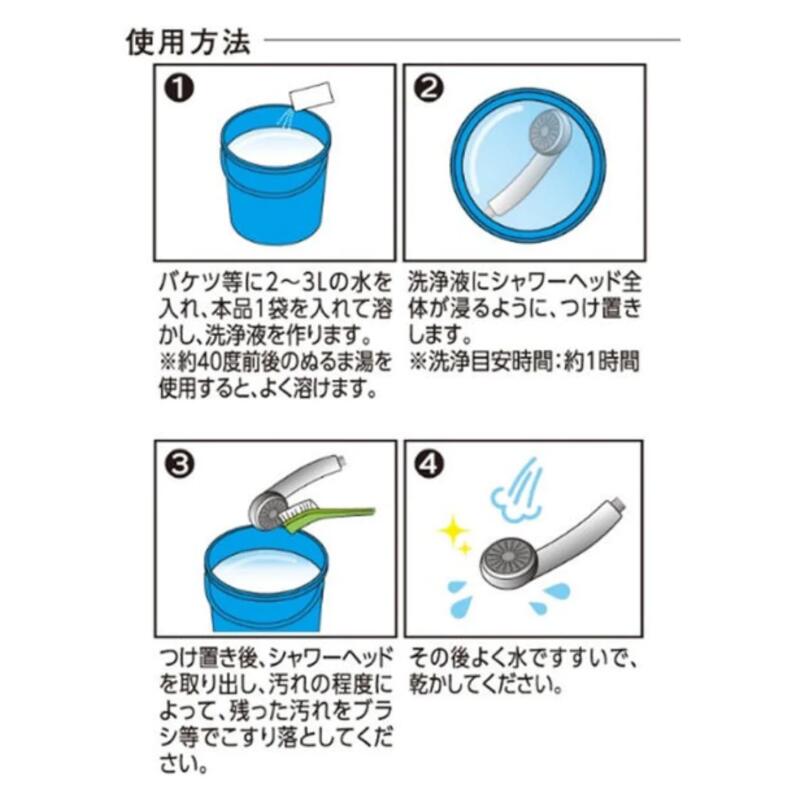 使用方法

❶

バケツ等に2～3Lの水を入れ、本品1袋を入れて溶かし、洗浄液を作ります。
※約40度前後のぬるま湯を使用すると、よく溶けます。

❷

洗浄液にシャワーヘッド全体が浸るように、つけ置きします。
※洗浄目安時間：約1時間

❸

つけ置き後、シャワーヘッドを取り出し、汚れの程度によって、残った汚れをブラシ等でこすり落としてください。

❹

その後よく水ですすいで、乾かしてください。